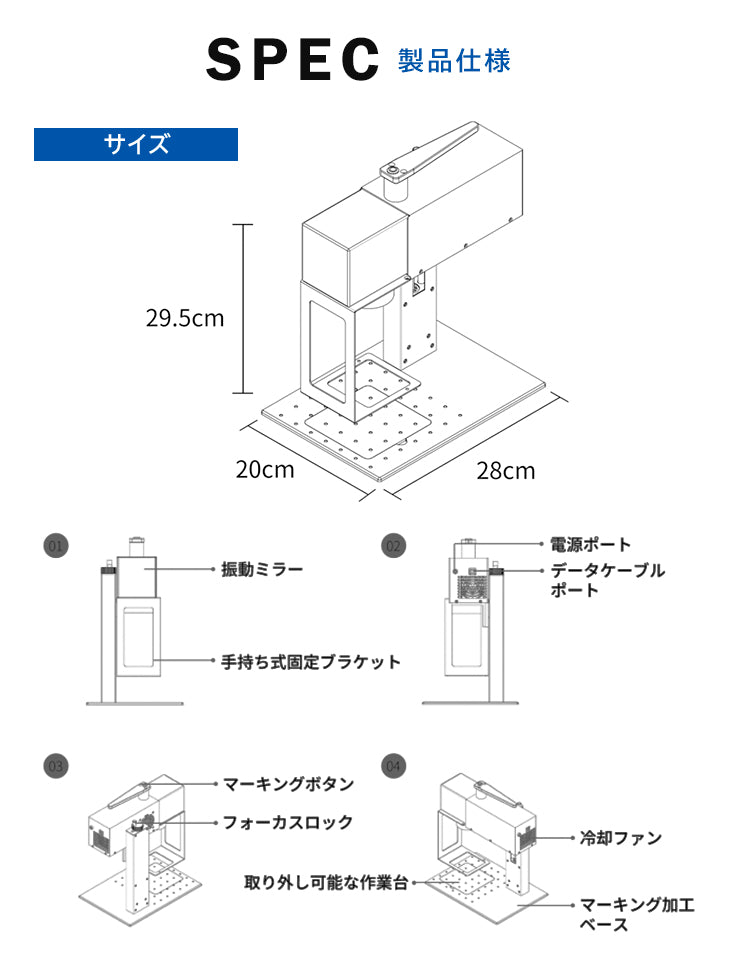 SPEC 製品仕様

サイズ

29.5cm

20cm

28cm

01

振動ミラー

手持ち式固定ブラケット

02

電源ポート

データケーブルポート

03

マーキングボタン

フォーカスロック

取り外し可能な作業台

04

冷却ファン

マーキング加工ベース